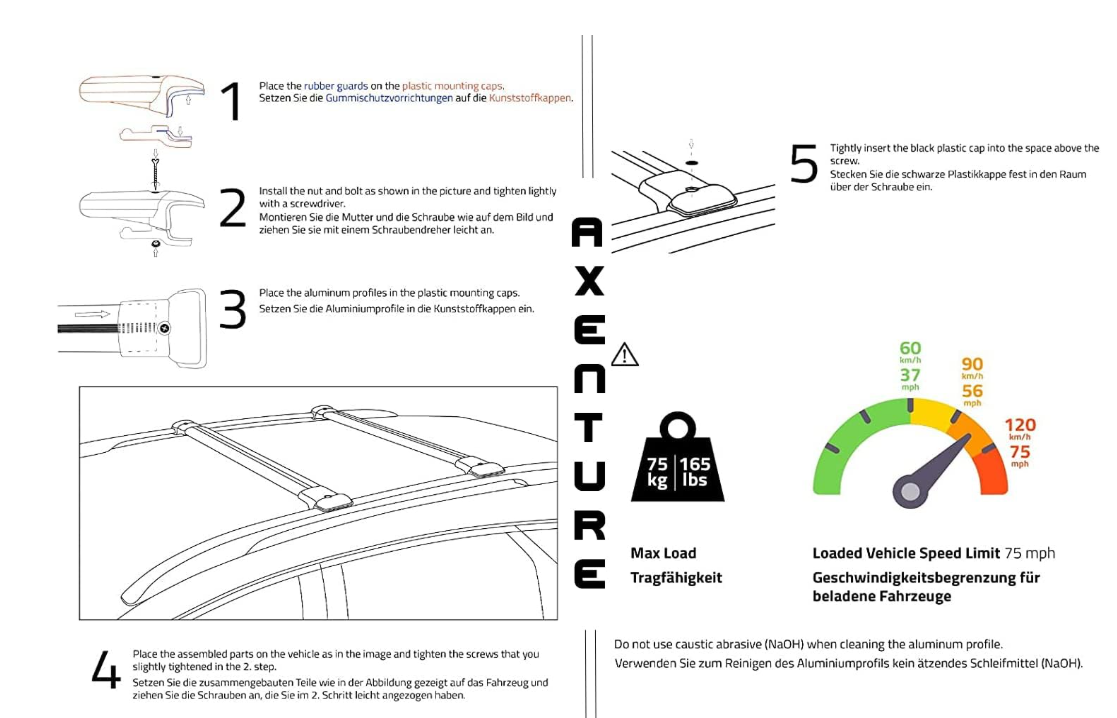 1
Place the rubber guards on the plastic mounting caps.
Setzen Sie die Gummischutzvorrichtungen auf die Kunststoffkappen.

2
Install the nut and bolt as shown in the picture and tighten lightly with a screwdriver.
Montieren Sie die Mutter und die Schraube wie auf dem Bild und ziehen Sie sie mit einem Schraubendreher leicht an.

3
Place the aluminum profiles in the plastic mounting caps.
Setzen Sie die Aluminiumprofile in die Kunststoffkappen ein.

4
Place the assembled parts on the vehicle as in the image and tighten the screws that you slightly tightened in the 2. step.
Setzen Sie die zusammengebauten Teile wie in der Abbildung gezeigt auf das Fahrzeug und ziehen Sie die Schrauben an, die Sie im 2. Schritt leicht angezogen haben.

AXENTURE

5
Tightly insert the black plastic cap into the space above the screw.
Stecken Sie die schwarze Plastikkappe fest in den Raum über der Schraube ein.

75 kg | 165 lbs

Max Load
Tragfähigkeit

60 km/h 37 mph
90 km/h 56 mph
120 km/h 75 mph

Loaded Vehicle Speed Limit 75 mph
Geschwindigkeitsbegrenzung für beladene Fahrzeuge

Do not use caustic abrasive (NaOH) when cleaning the aluminum profile.
Verwenden Sie zum Reinigen des Aluminiumprofils kein ätzendes Schleifmittel (NaOH).