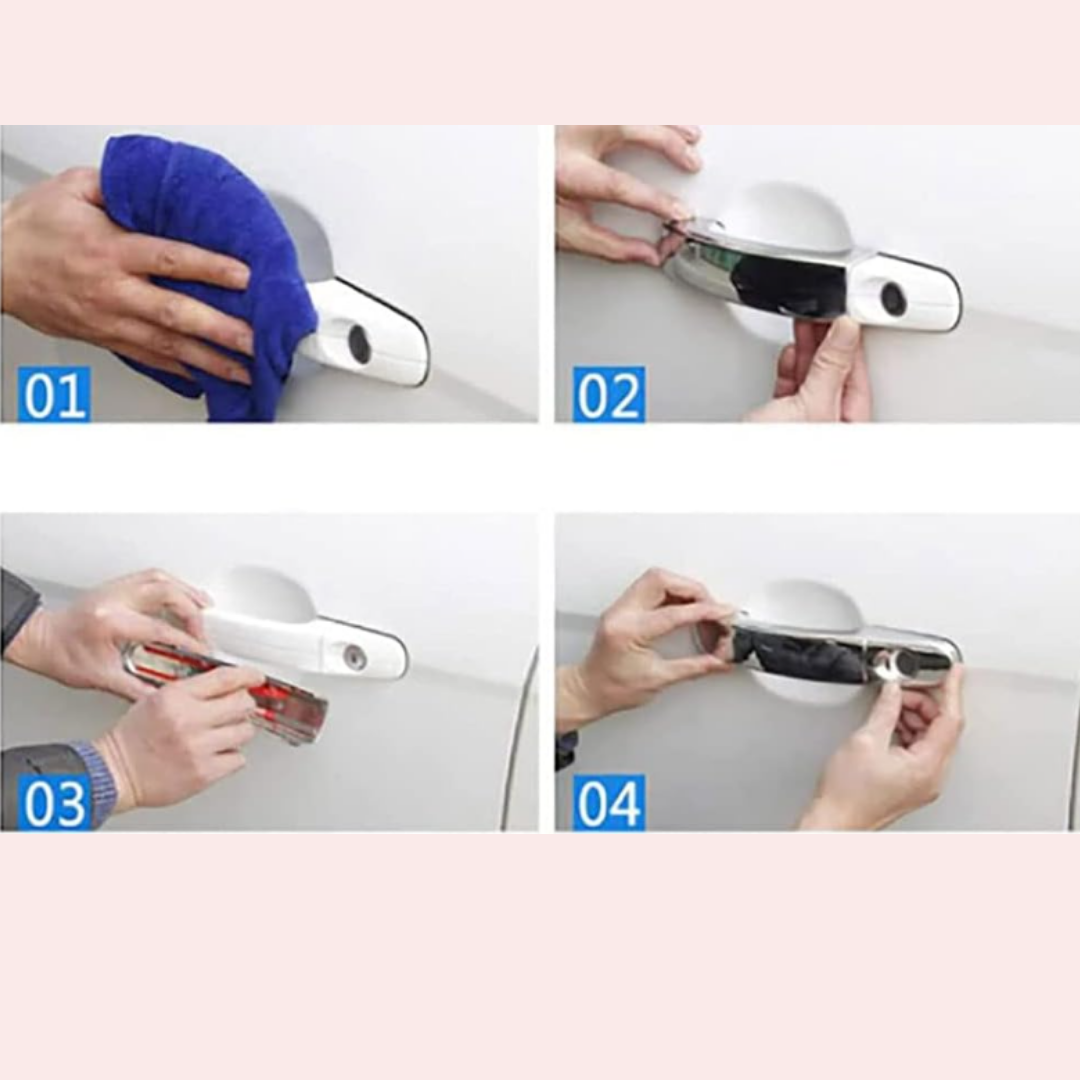 01

02

03

04